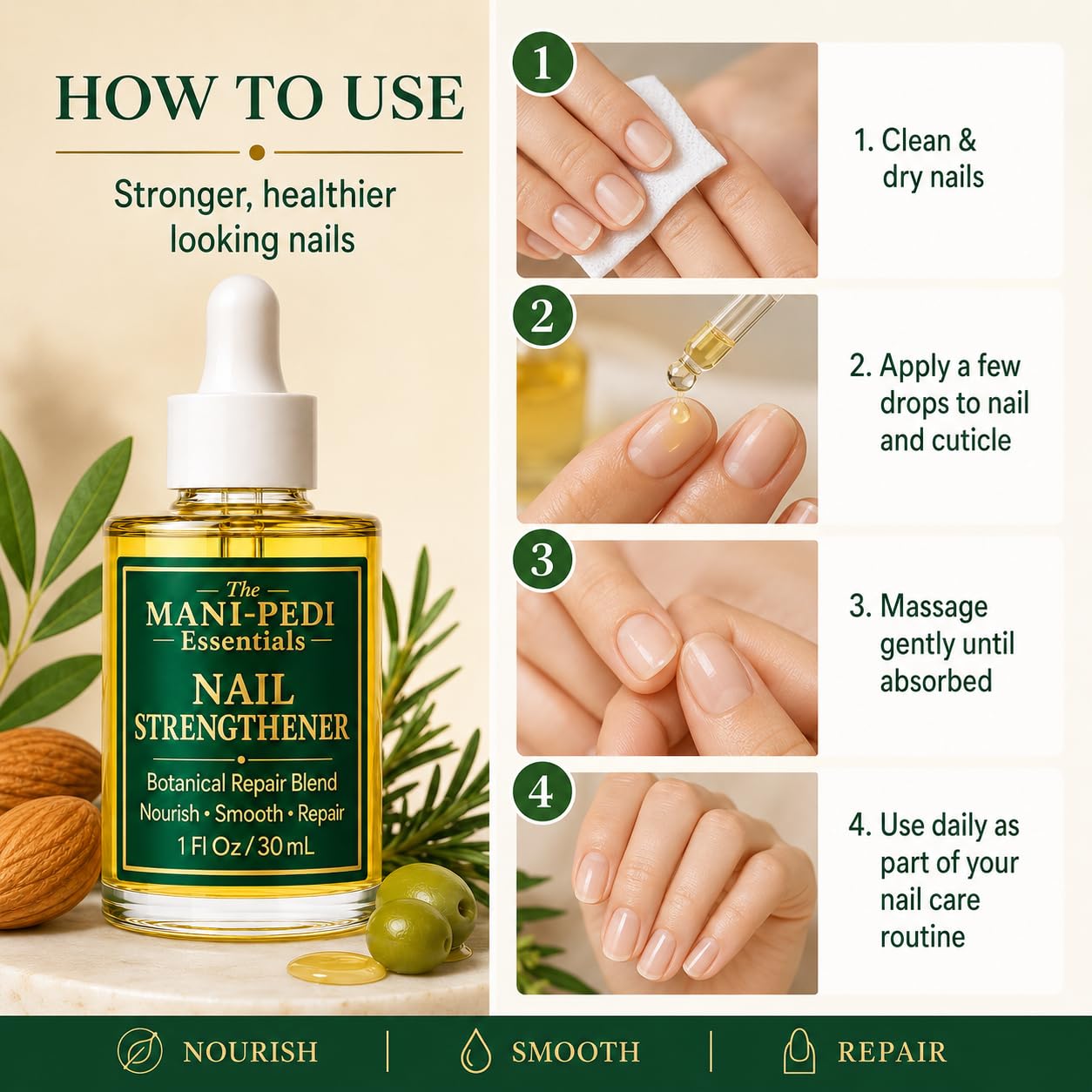 HOW TO USE

Stronger, healthier looking nails

The
MANI-PEDI
Essentials

NAIL
STRENGTHENER

Botanical Repair Blend
Nourish • Smooth • Repair
1 Fl Oz / 30 mL

1

1. Clean & dry nails

2

2. Apply a few drops to nail and cuticle

3

3. Massage gently until absorbed

4

4. Use daily as part of your nail care routine

NOURISH | SMOOTH | REPAIR