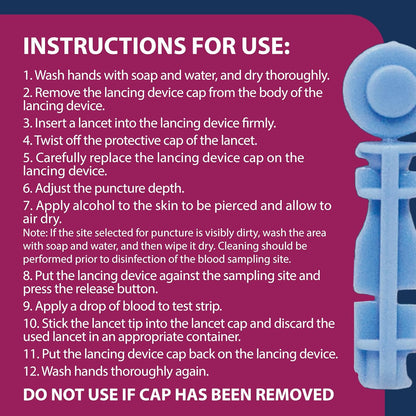 INSTRUCTIONS FOR USE:

1. Wash hands with soap and water, and dry thoroughly.

2. Remove the lancing device cap from the body of the lancing device.

3. Insert a lancet into the lancing device firmly.

4. Twist off the protective cap of the lancet.

5. Carefully replace the lancing device cap on the lancing device.

6. Adjust the puncture depth.

7. Apply alcohol to the skin to be pierced and allow to air dry.

Note: If the site selected for puncture is visibly dirty, wash the area with soap and water, and then wipe it dry. Cleaning should be performed prior to disinfection of the blood sampling site.

8. Put the lancing device against the sampling site and press the release button.

9. Apply a drop of blood to test strip.

10. Stick the lancet tip into the lancet cap and discard the used lancet in an appropriate container.

11. Put the lancing device cap back on the lancing device.

12. Wash hands thoroughly again.

DO NOT USE IF CAP HAS BEEN REMOVED